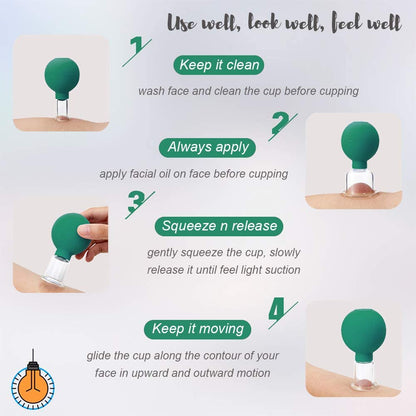 Use well, look well, feel well

1

Keep it clean

wash face and clean the cup before cupping

2

Always apply

apply facial oil on face before cupping

3

Squeeze n release

gently squeeze the cup, slowly release it until feel light suction

4

Keep it moving

glide the cup along the contour of your face in upward and outward motion